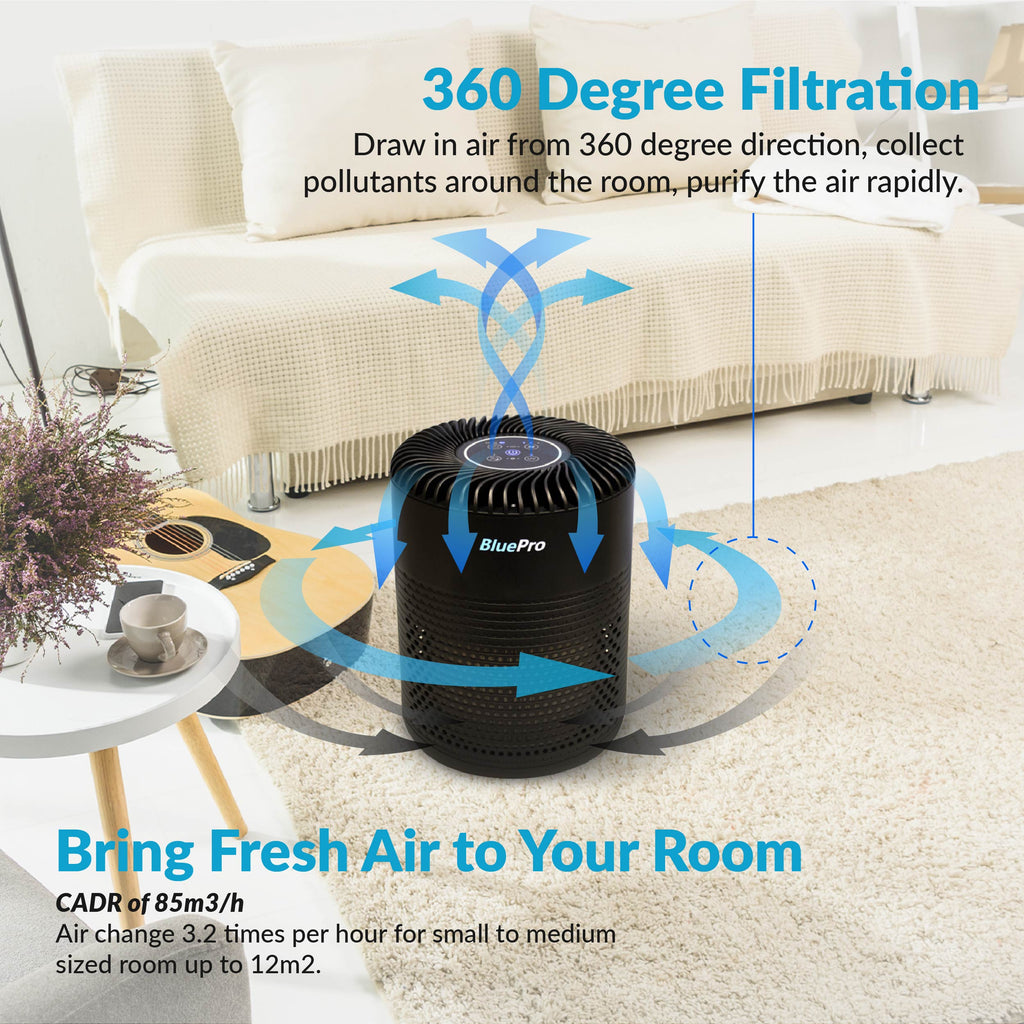 360 Degree Filtration

Draw in air from 360 degree direction, collect pollutants around the room, purify the air rapidly.

BluePro

Bring Fresh Air to Your Room

CADR of 85m3/h

Air change 3.2 times per hour for small to medium sized room up to 12m2.