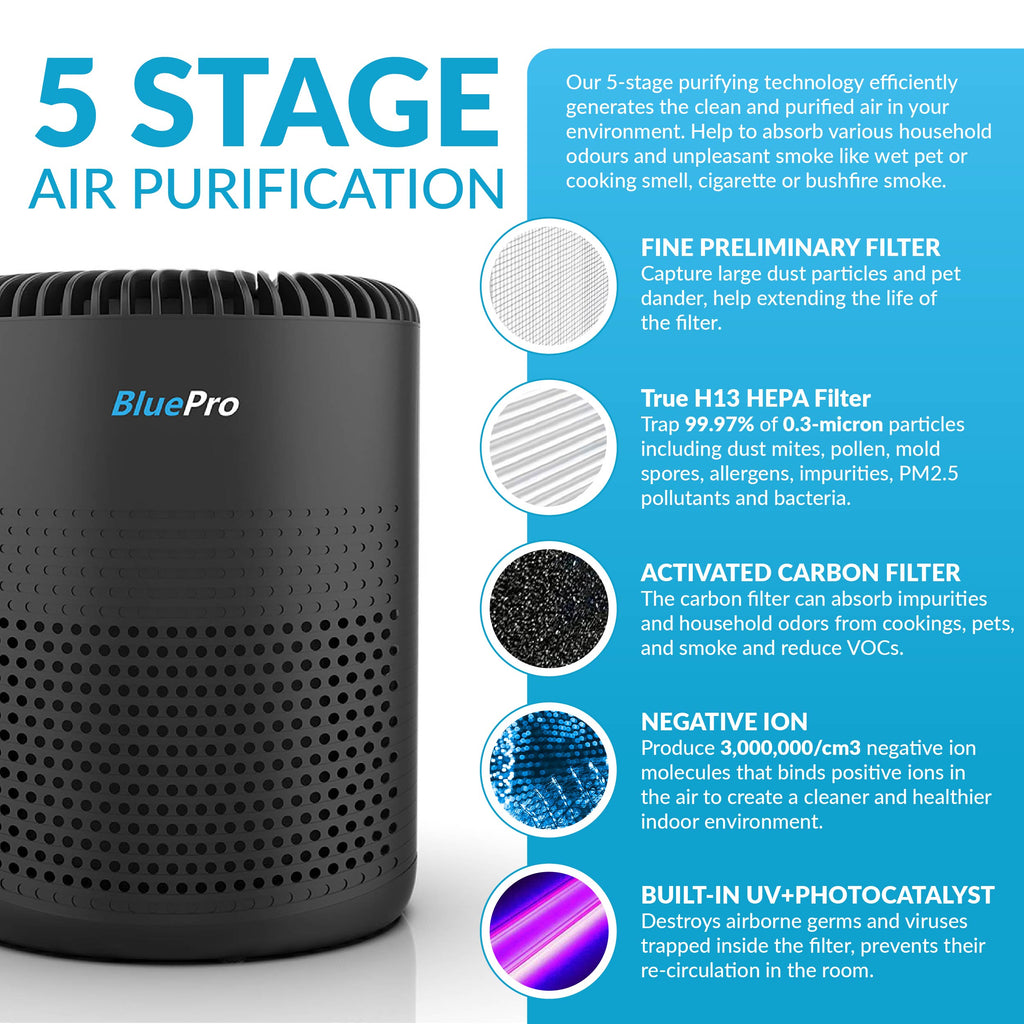 5 STAGE
AIR PURIFICATION

BluePro

Our 5-stage purifying technology efficiently generates the clean and purified air in your environment. Help to absorb various household odours and unpleasant smoke like wet pet or cooking smell, cigarette or bushfire smoke.

FINE PRELIMINARY FILTER
Capture large dust particles and pet dander, help extending the life of the filter.

True H13 HEPA Filter
Trap 99.97% of 0.3-micron particles including dust mites, pollen, mold spores, allergens, impurities, PM2.5 pollutants and bacteria.

ACTIVATED CARBON FILTER
The carbon filter can absorb impurities and household odors from cookings, pets, and smoke and reduce VOCs.

NEGATIVE ION
Produce 3,000,000/cm3 negative ion molecules that binds positive ions in the air to create a cleaner and healthier indoor environment.

BUILT-IN UV+PHOTOCATALYST
Destroys airborne germs and viruses trapped inside the filter, prevents their re-circulation in the room.