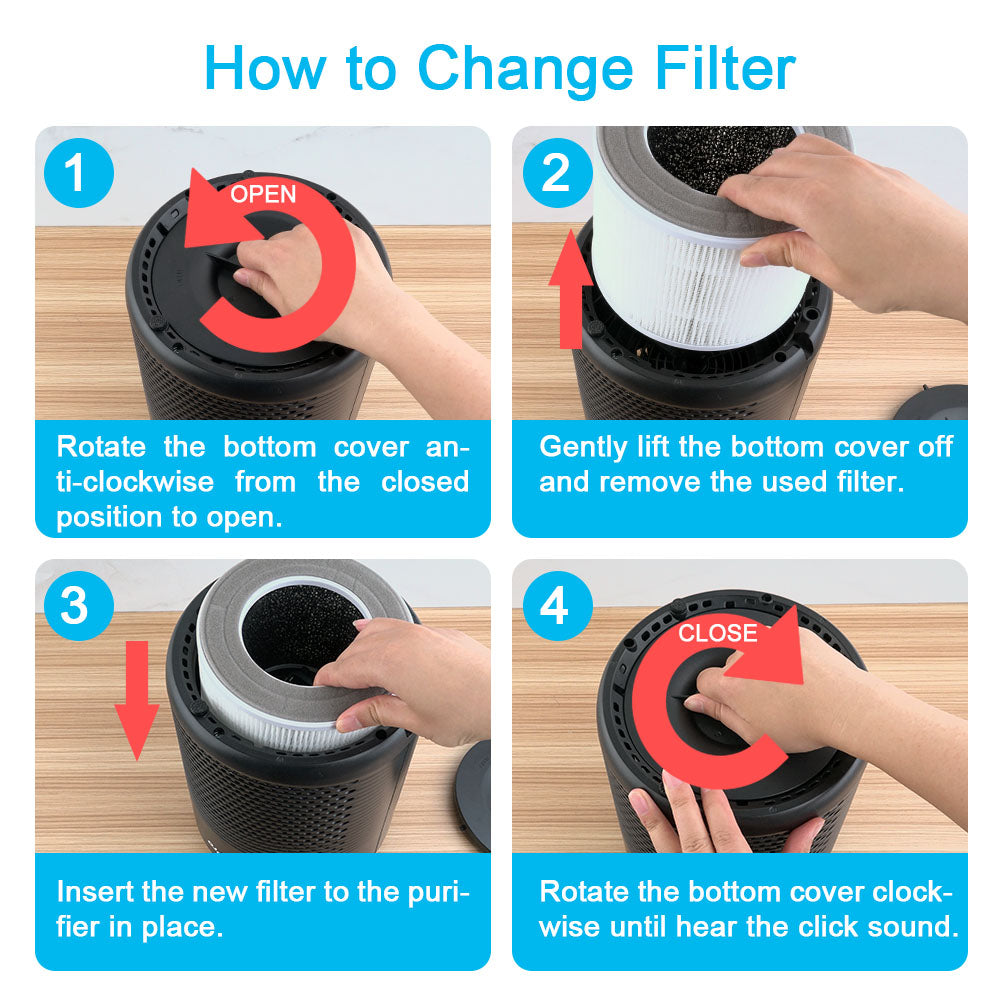 How to Change Filter

1

OPEN

Rotate the bottom cover anti-clockwise from the closed position to open.

2

Gently lift the bottom cover off and remove the used filter.

3

Insert the new filter to the purifier in place.

4

CLOSE

Rotate the bottom cover clockwise until hear the click sound.