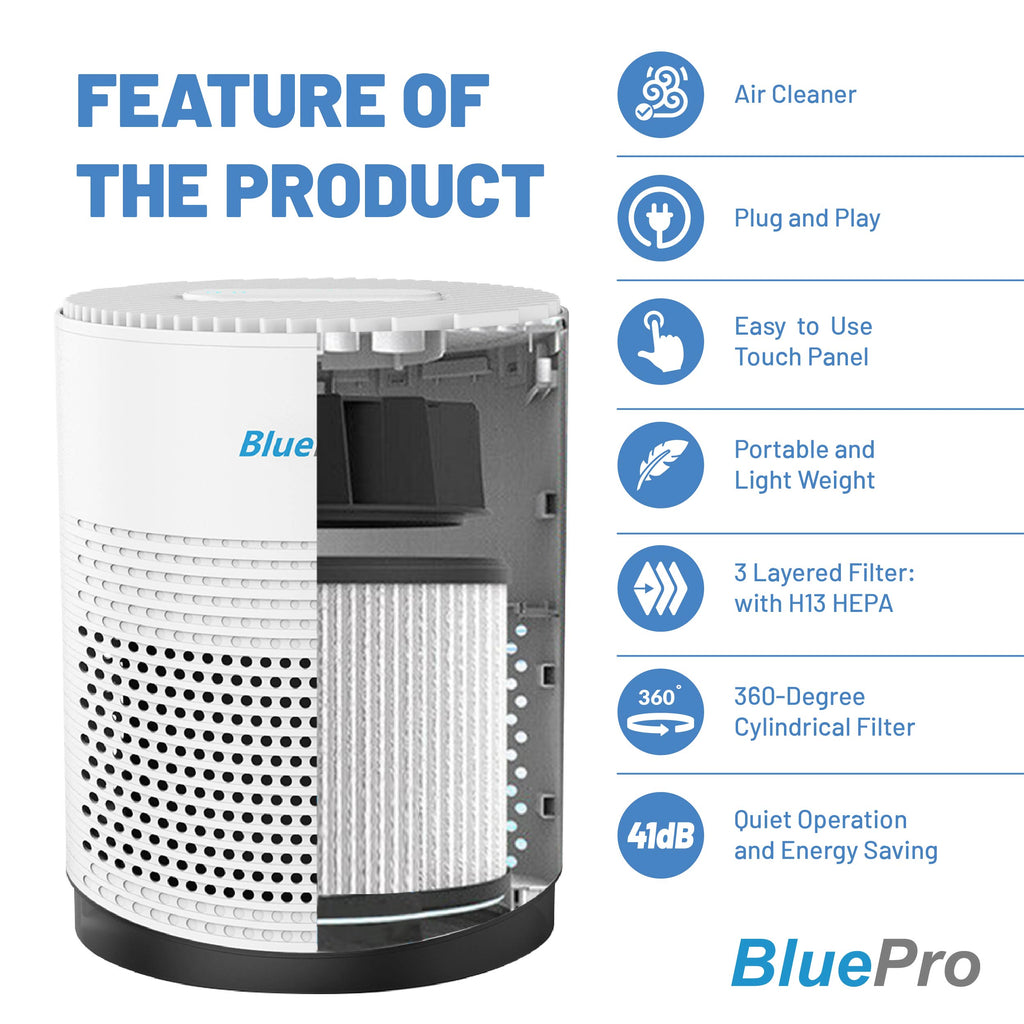 FEATURE OF THE PRODUCT

Blue

Air Cleaner

Plug and Play

Easy to Use Touch Panel

Portable and Light Weight

3 Layered Filter: with H13 HEPA

360°

360-Degree Cylindrical Filter

41dB

Quiet Operation and Energy Saving

BluePro