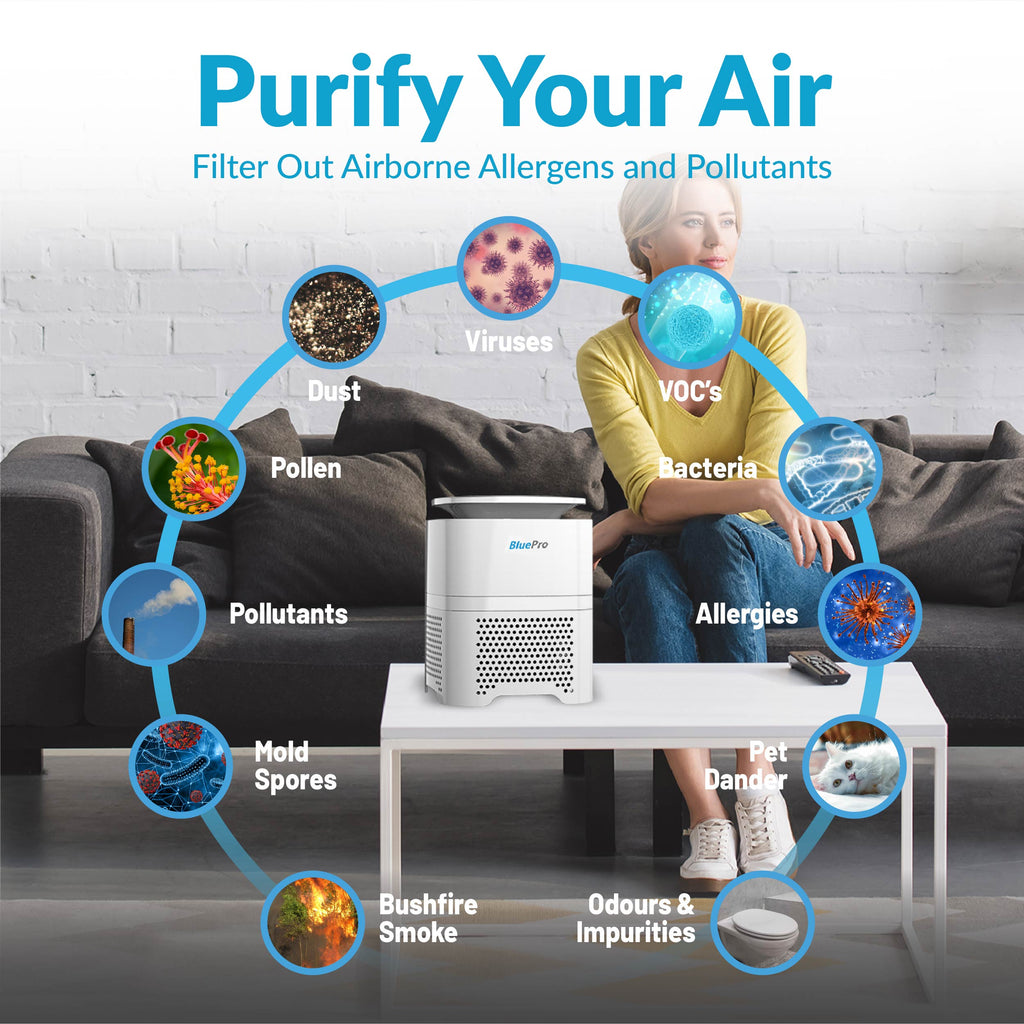 Purify Your Air

Filter Out Airborne Allergens and Pollutants

Viruses

Dust

VOC's

Pollen

Bacteria

BluePro

Pollutants

Allergies

Mold Spores

Pet Dander

Bushfire Smoke

Odours & Impurities