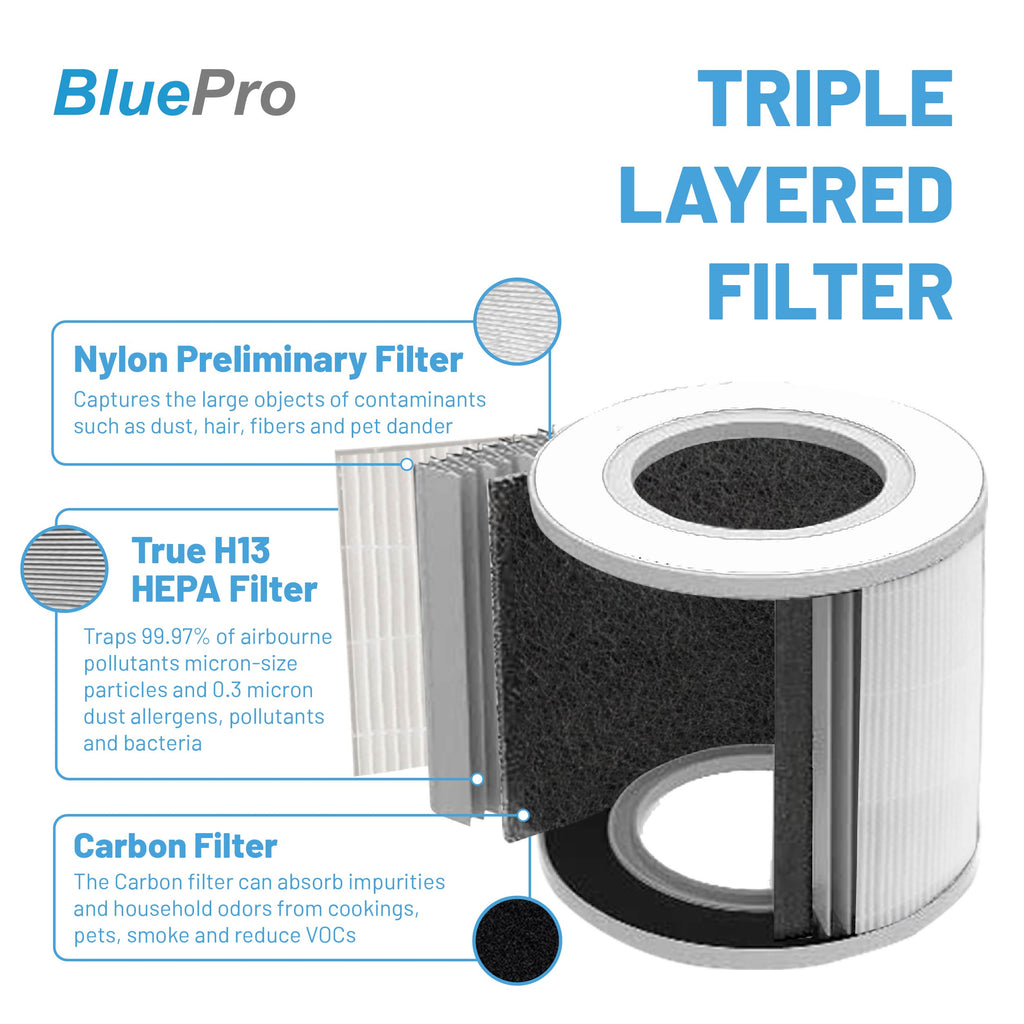 BluePro

TRIPLE LAYERED FILTER

Nylon Preliminary Filter
Captures the large objects of contaminants such as dust, hair, fibers and pet dander

True H13 HEPA Filter
Traps 99.97% of airbourne pollutants micron-size particles and 0.3 micron dust allergens, pollutants and bacteria

Carbon Filter
The Carbon filter can absorb impurities and household odors from cookings, pets, smoke and reduce VOCs