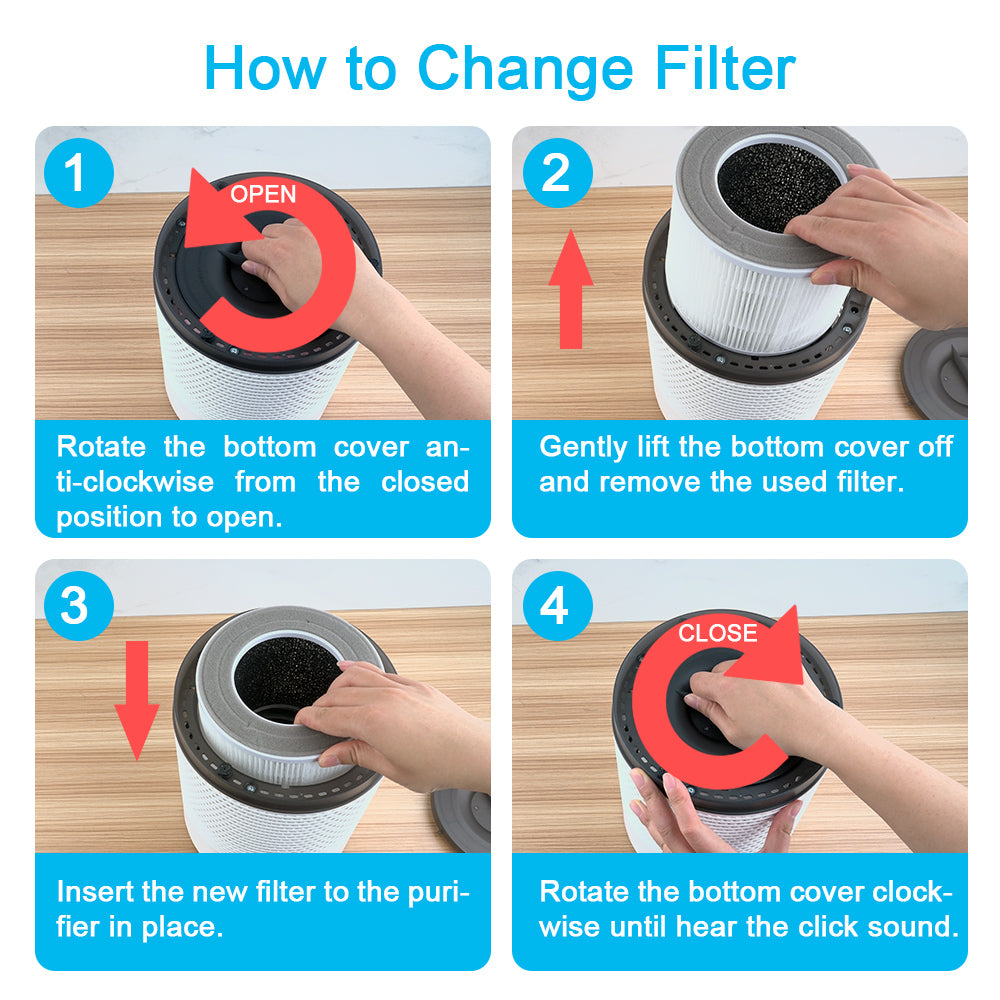 How to Change Filter

1

OPEN

Rotate the bottom cover anti-clockwise from the closed position to open.

2

Gently lift the bottom cover off and remove the used filter.

3

Insert the new filter to the purifier in place.

4

CLOSE

Rotate the bottom cover clockwise until hear the click sound.