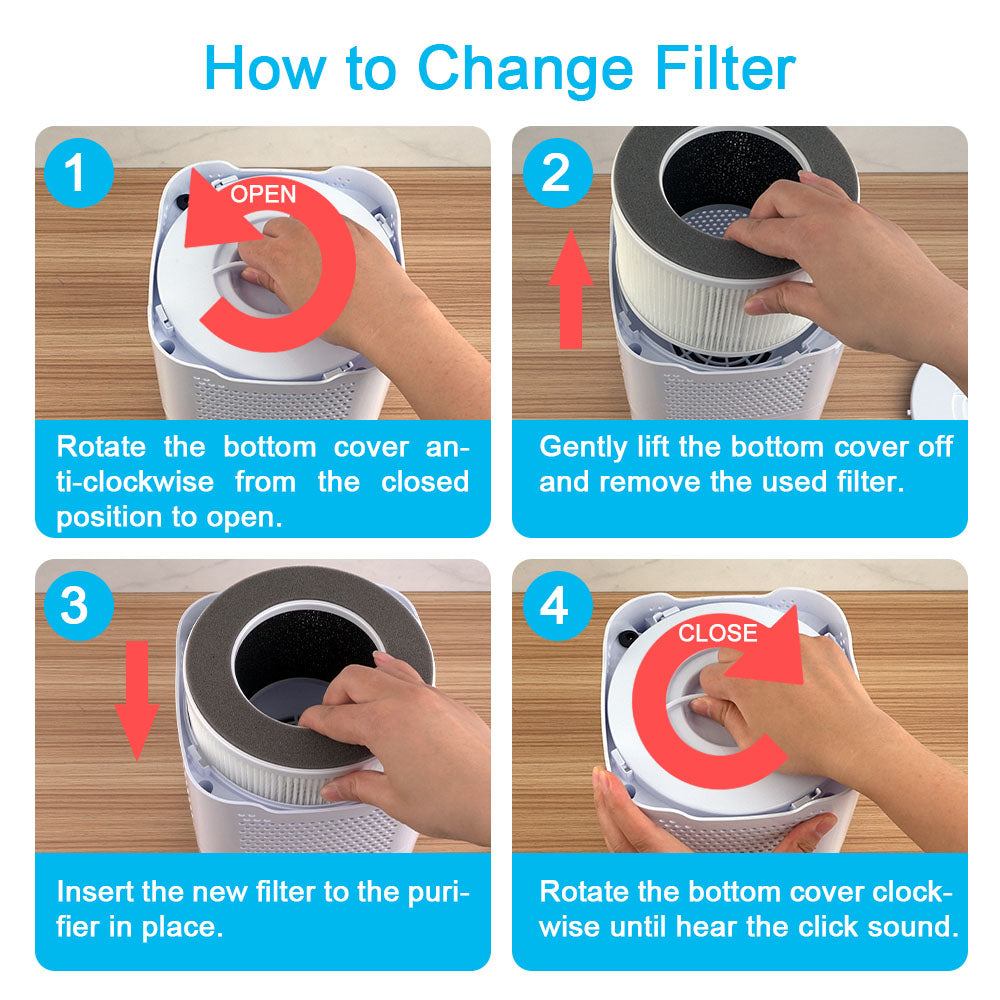 How to Change Filter

1

OPEN

Rotate the bottom cover anti-clockwise from the closed position to open.

2

Gently lift the bottom cover off and remove the used filter.

3

Insert the new filter to the purifier in place.

4

CLOSE

Rotate the bottom cover clockwise until hear the click sound.