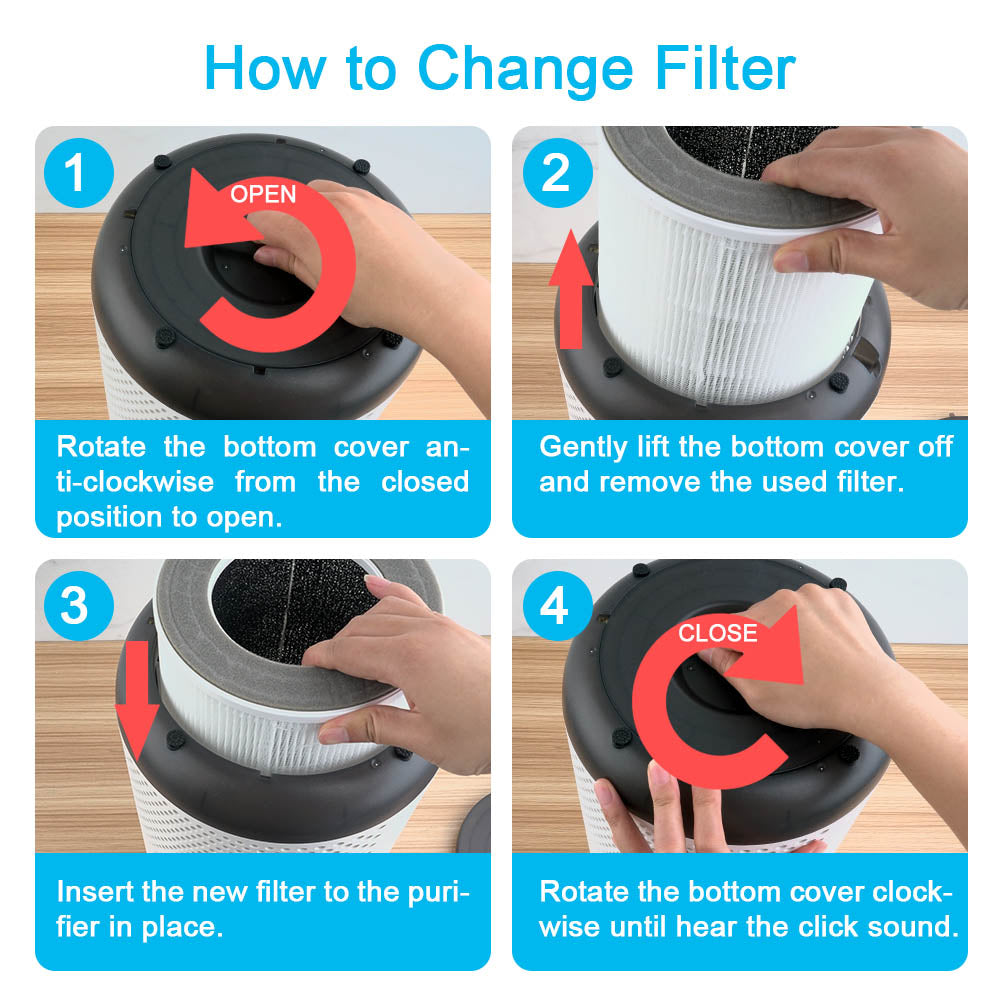 How to Change Filter

1

OPEN

Rotate the bottom cover anti-clockwise from the closed position to open.

2

Gently lift the bottom cover off and remove the used filter.

3

Insert the new filter to the purifier in place.

4

CLOSE

Rotate the bottom cover clockwise until hear the click sound.